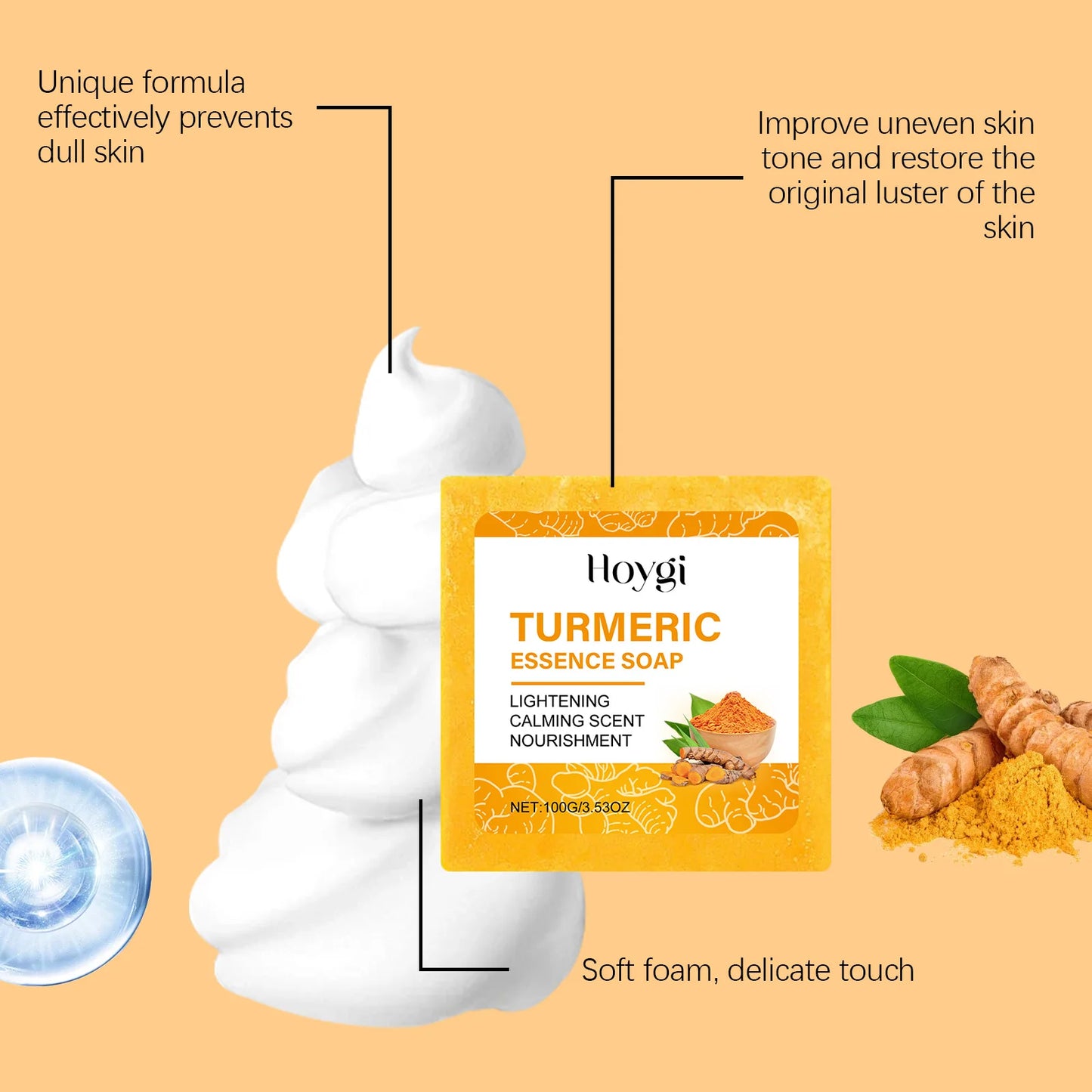 Unique formula effectively prevents dull skin

Improve uneven skin tone and restore the original luster of the skin

Hoygi

TURMERIC
ESSENCE SOAP

LIGHTENING
CALMING SCENT
NOURISHMENT

NET:100G/3.53OZ

Soft foam, delicate touch